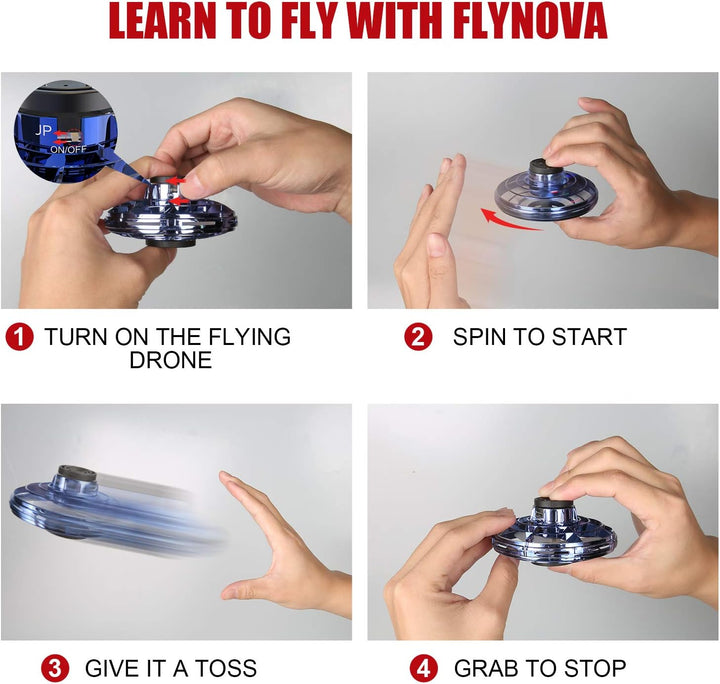 LEARN TO FLY WITH FLYNOVA

JP
ON/OFF

1 TURN ON THE FLYING DRONE

2 SPIN TO START

3 GIVE IT A TOSS

4 GRAB TO STOP