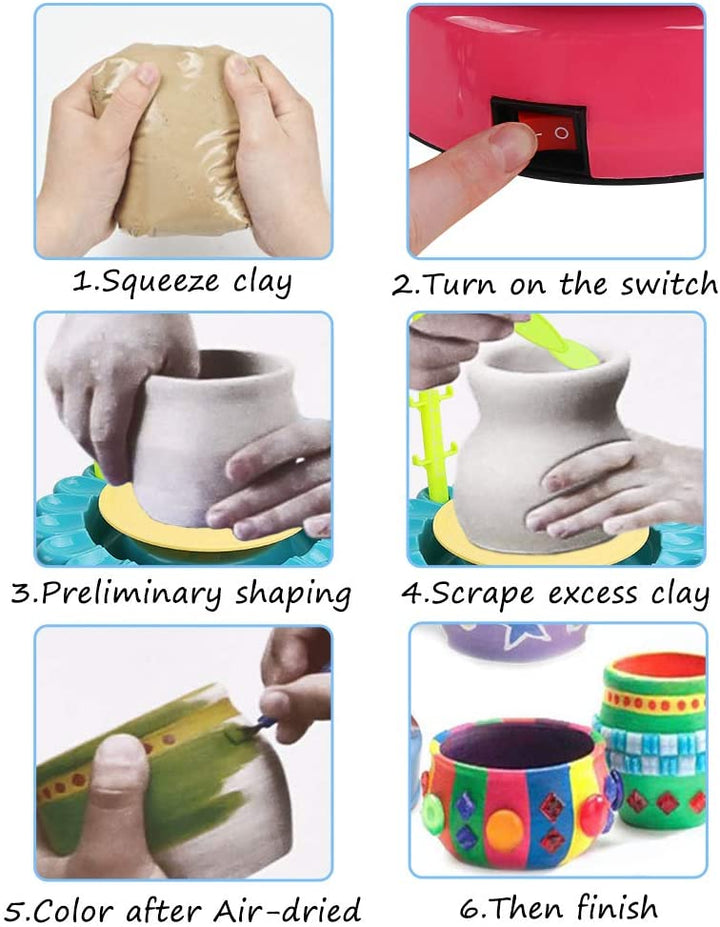 1.Squeeze clay

2.Turn on the switch

3.Preliminary shaping

4.Scrape excess clay

5.Color after Air-dried

6.Then finish